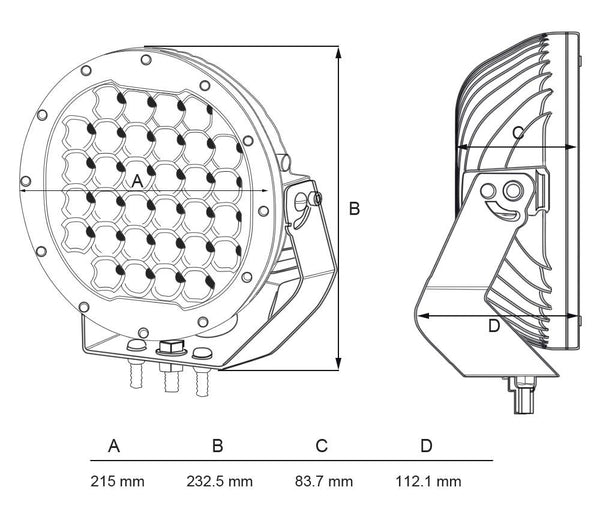 A

B

C

D

| A | B | C | D |
|---|---|---|---|
| 215 mm | 232.5 mm | 83.7 mm | 112.1 mm |