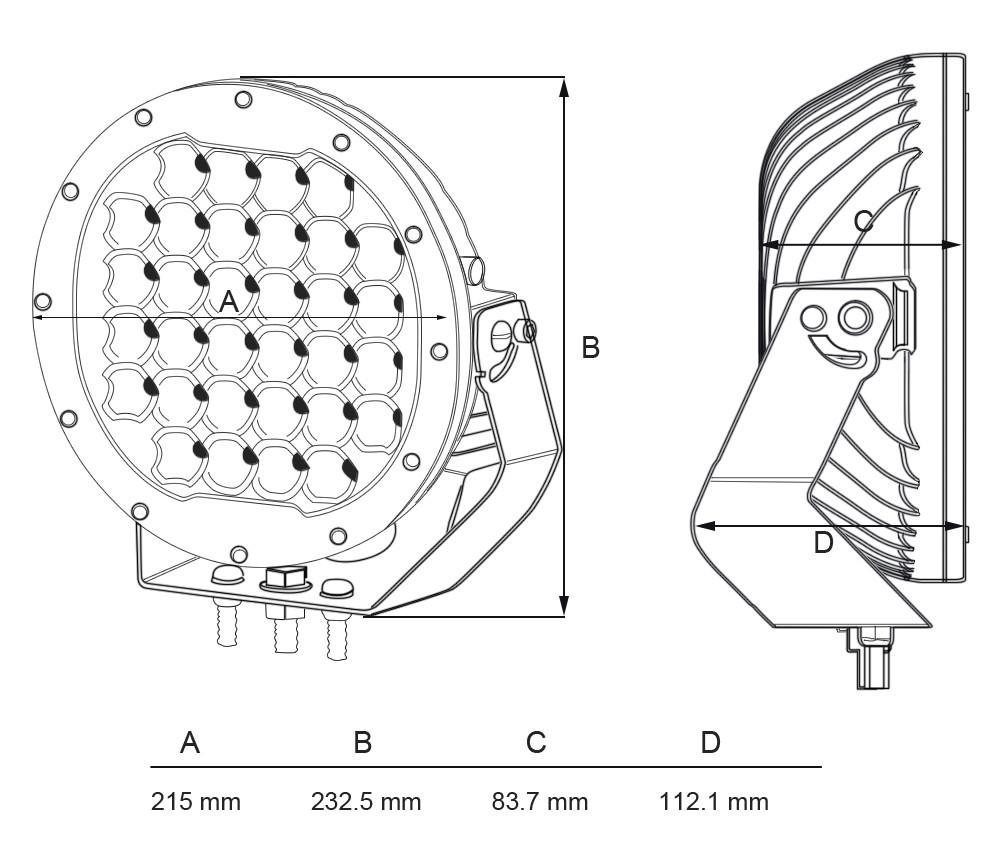 A

B

C

D

| A | B | C | D |
|---|---|---|---|
| 215 mm | 232.5 mm | 83.7 mm | 112.1 mm |