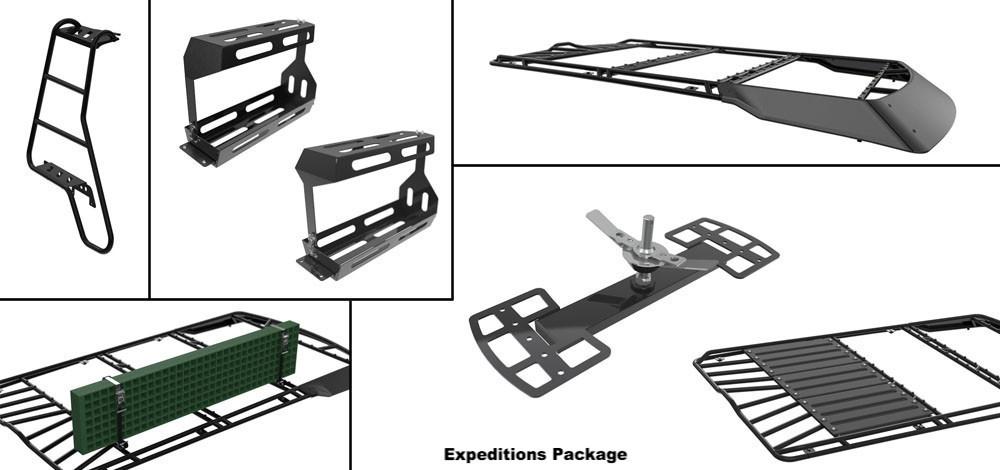 Expeditions Package